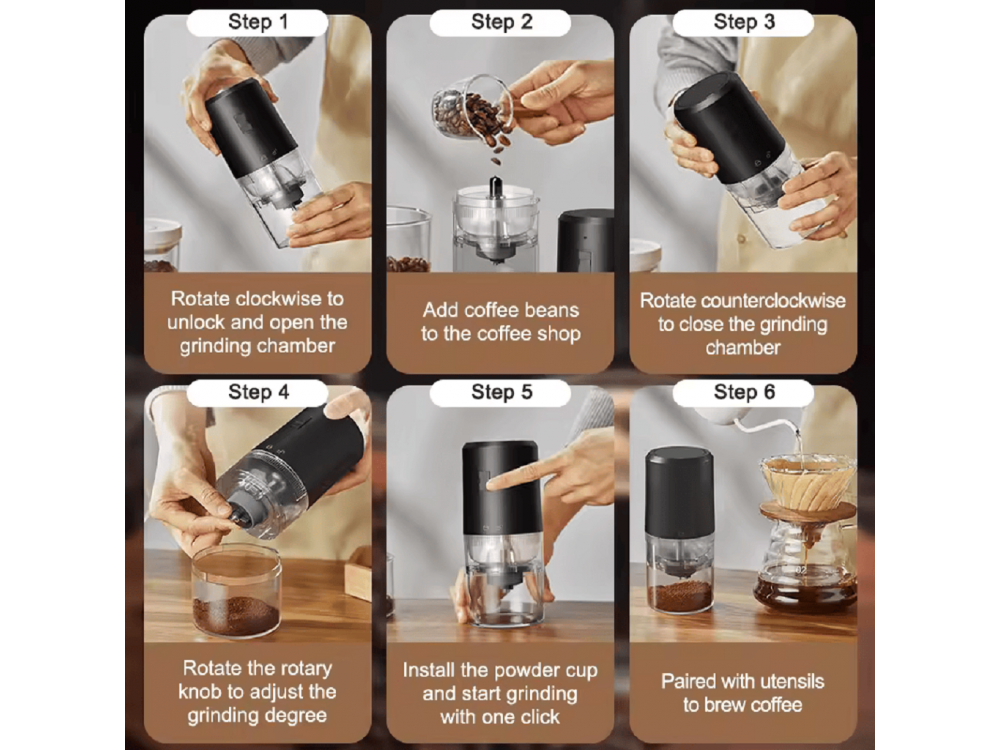 Step 1

Rotate clockwise to unlock and open the grinding chamber

Step 2

Add coffee beans to the coffee shop

Step 3

Rotate counterclockwise to close the grinding chamber

Step 4

Rotate the rotary knob to adjust the grinding degree

Step 5

Install the powder cup and start grinding with one click

Step 6

Paired with utensils to brew coffee