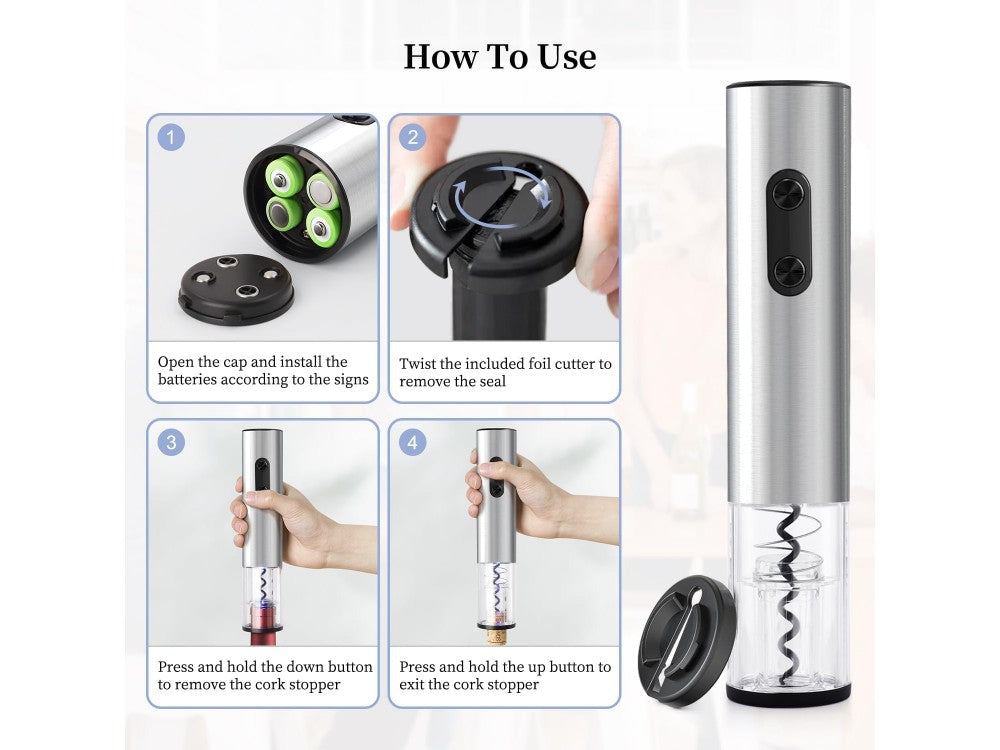 How To Use

1

Open the cap and install the batteries according to the signs

2

Twist the included foil cutter to remove the seal

3

Press and hold the down button to remove the cork stopper

4

Press and hold the up button to exit the cork stopper