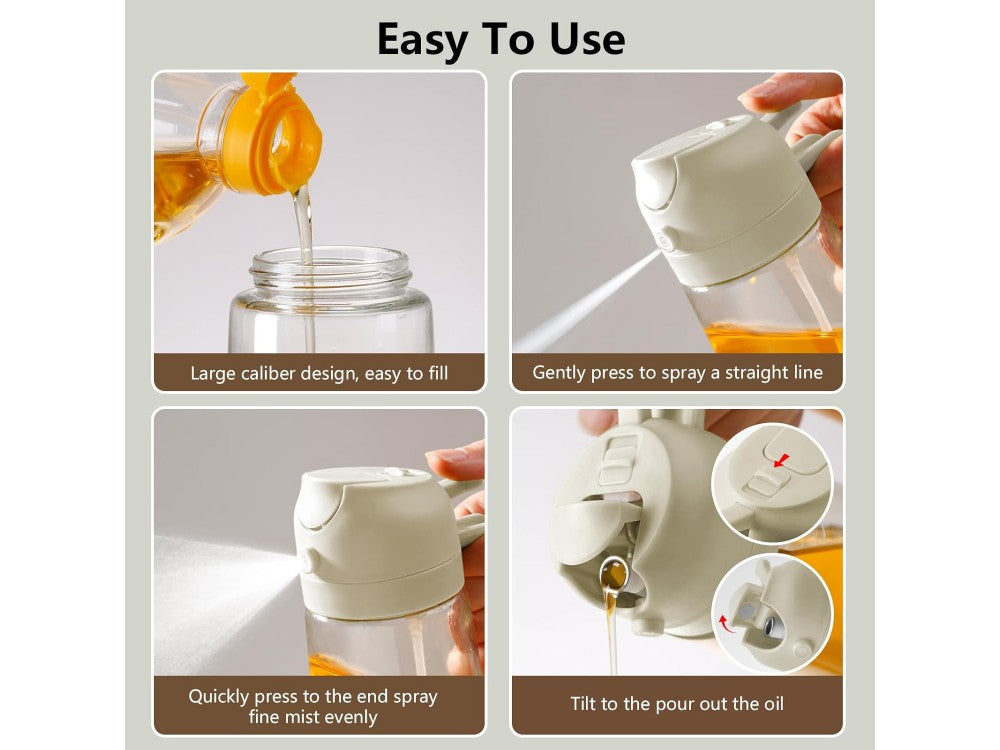 Easy To Use

Large caliber design, easy to fill

Gently press to spray a straight line

Quickly press to the end spray fine mist evenly

Tilt to the pour out the oil