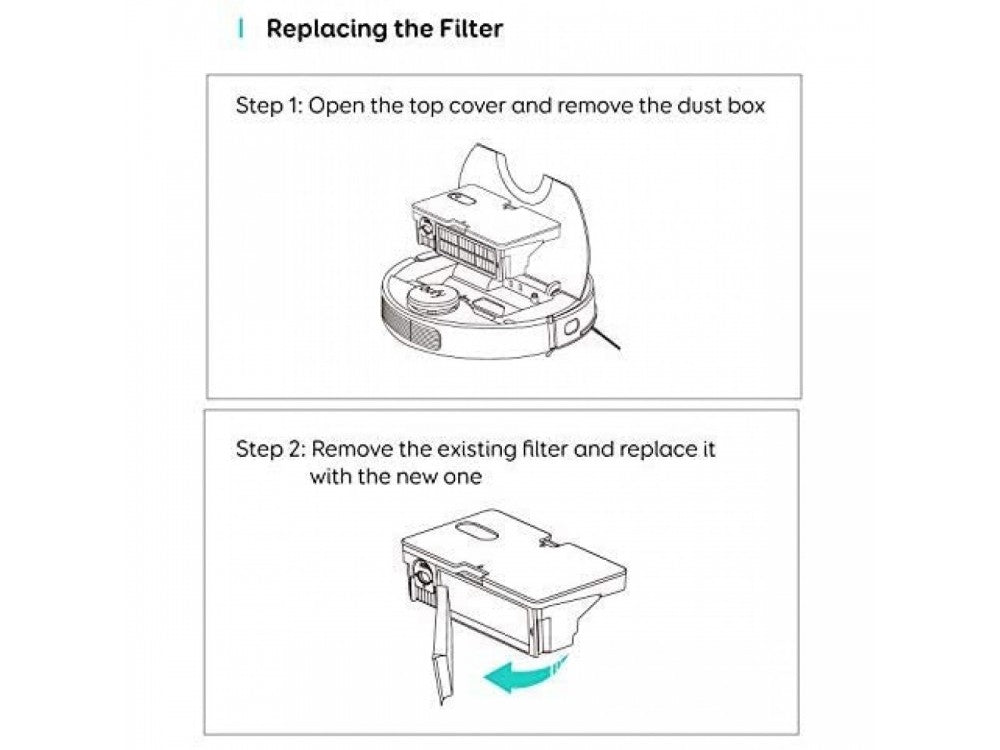 Replacing the Filter

Step 1: Open the top cover and remove the dust box

Step 2: Remove the existing filter and replace it with the new one