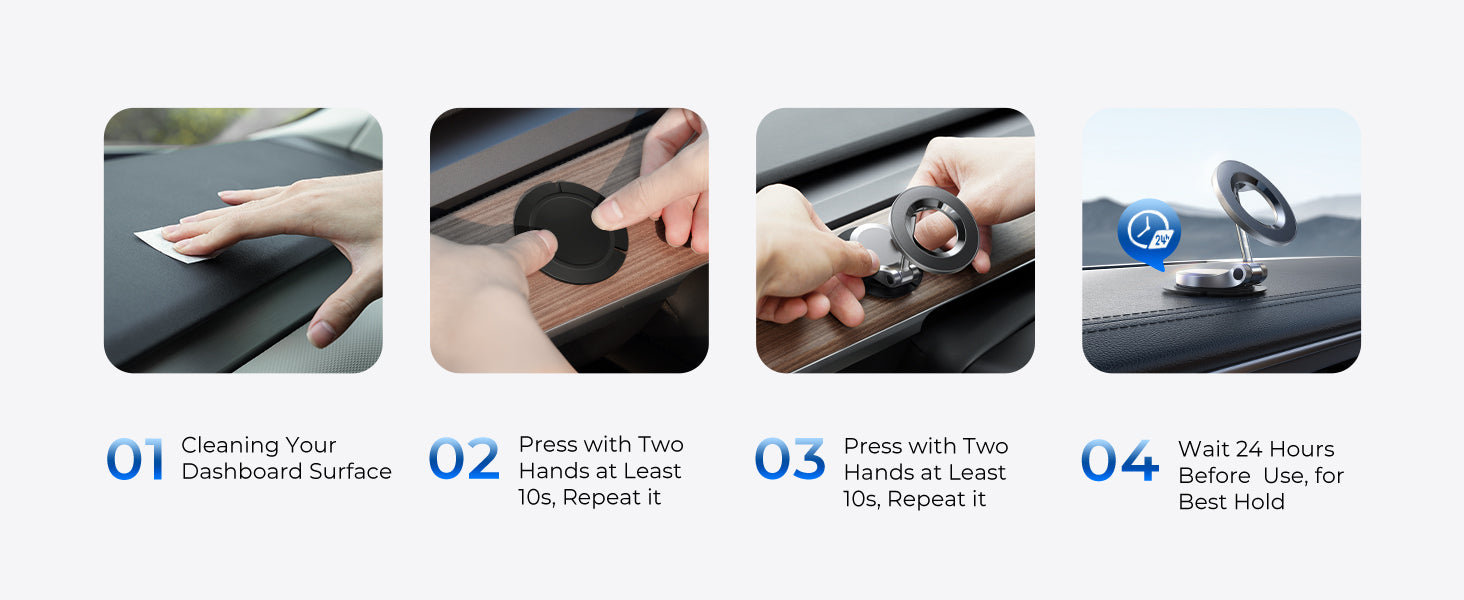 24h

01 Cleaning Your Dashboard Surface

02 Press with Two Hands at Least 10s, Repeat it

03 Press with Two Hands at Least 10s, Repeat it

04 Wait 24 Hours Before Use, for Best Hold